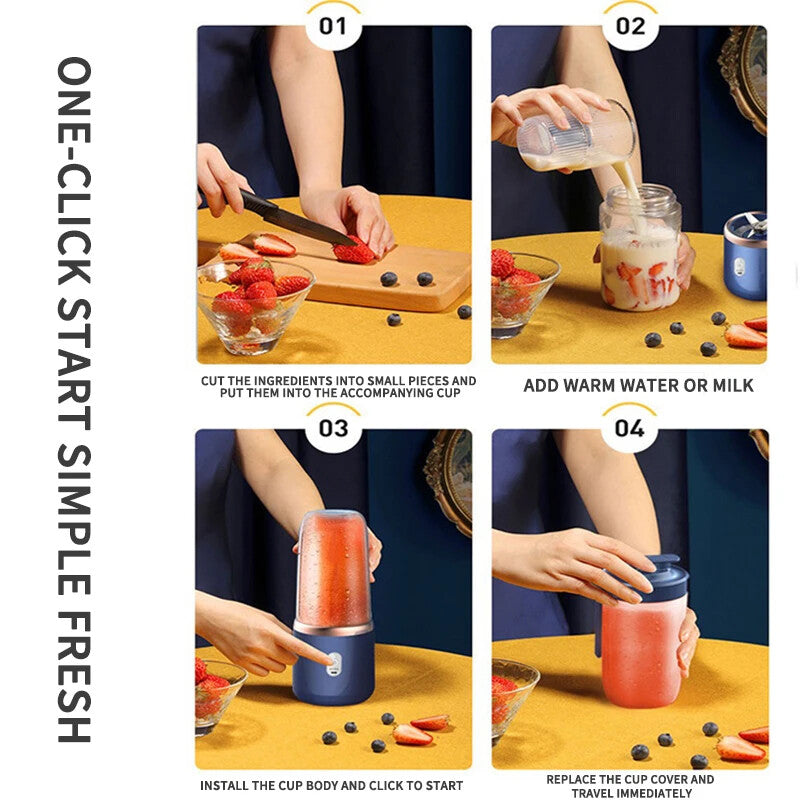 ONE-CLICK START SIMPLE FRESH

01

CUT THE INGREDIENTS INTO SMALL PIECES AND PUT THEM INTO THE ACCOMPANYING CUP

02

ADD WARM WATER OR MILK

03

INSTALL THE CUP BODY AND CLICK TO START

04

REPLACE THE CUP COVER AND TRAVEL IMMEDIATELY